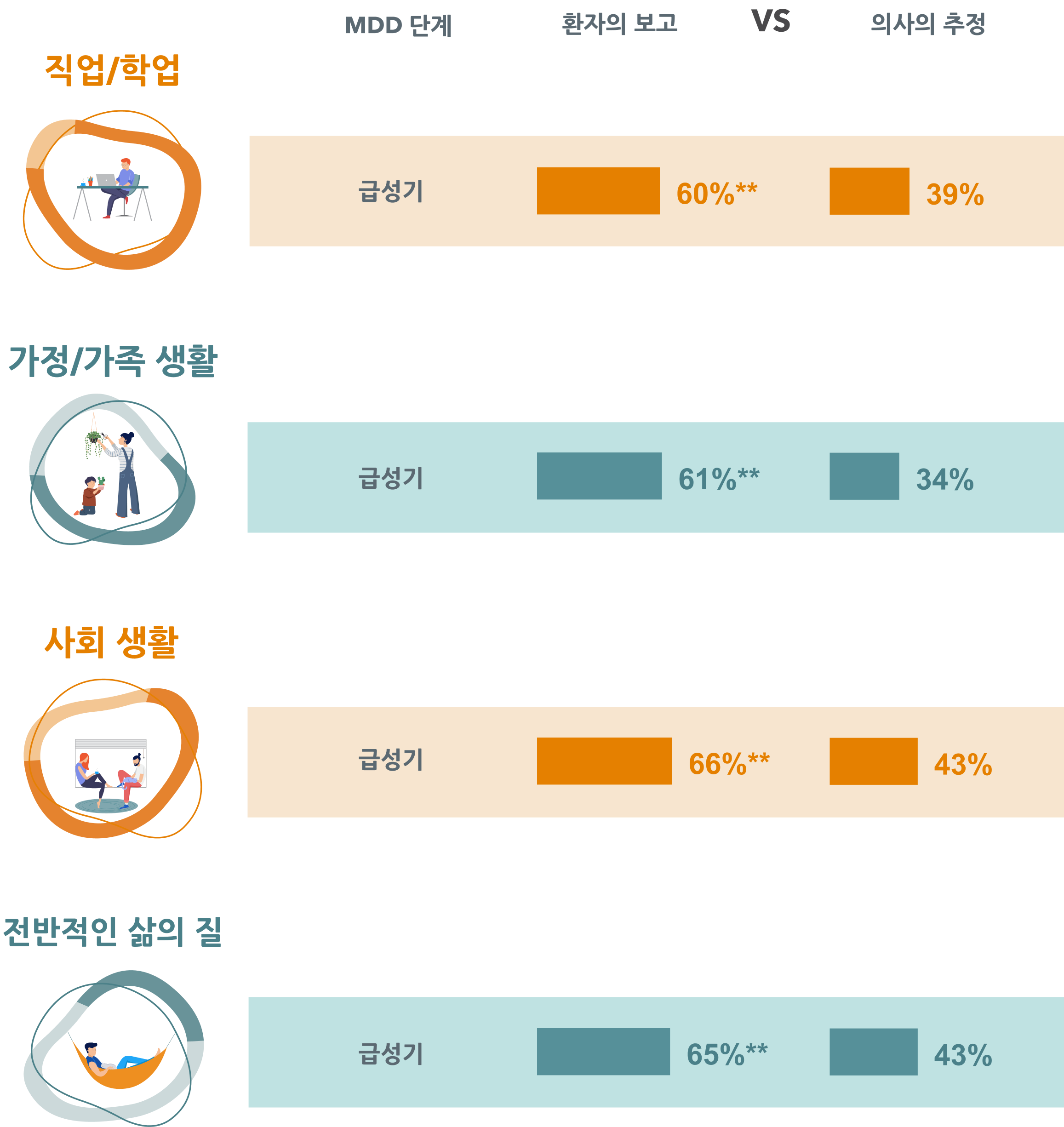 MDD 단계 환자의 보고 VS 의사의 추정

직업/학업

급성기 60%** 39%

가정/가족 생활

급성기 61%** 34%

사회 생활

급성기 66%** 43%

전반적인 삶의 질

급성기 65%** 43%